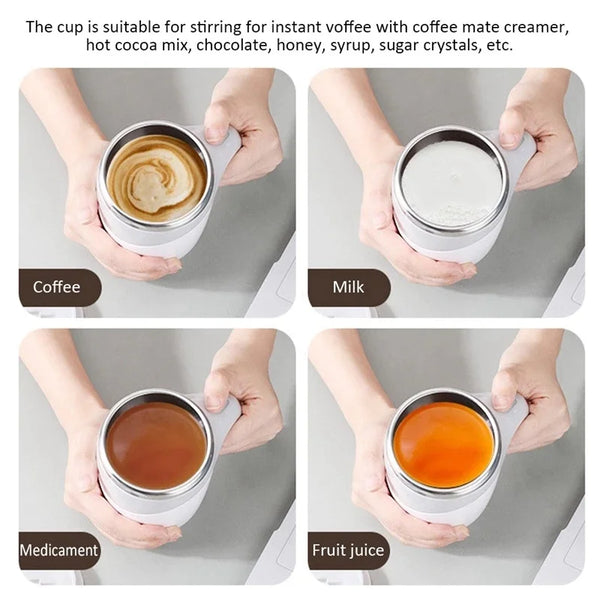 The cup is suitable for stirring for instant voffee with coffee mate creamer, hot cocoa mix, chocolate, honey, syrup, sugar crystals, etc.

Coffee

Milk

Medicament

Fruit juice