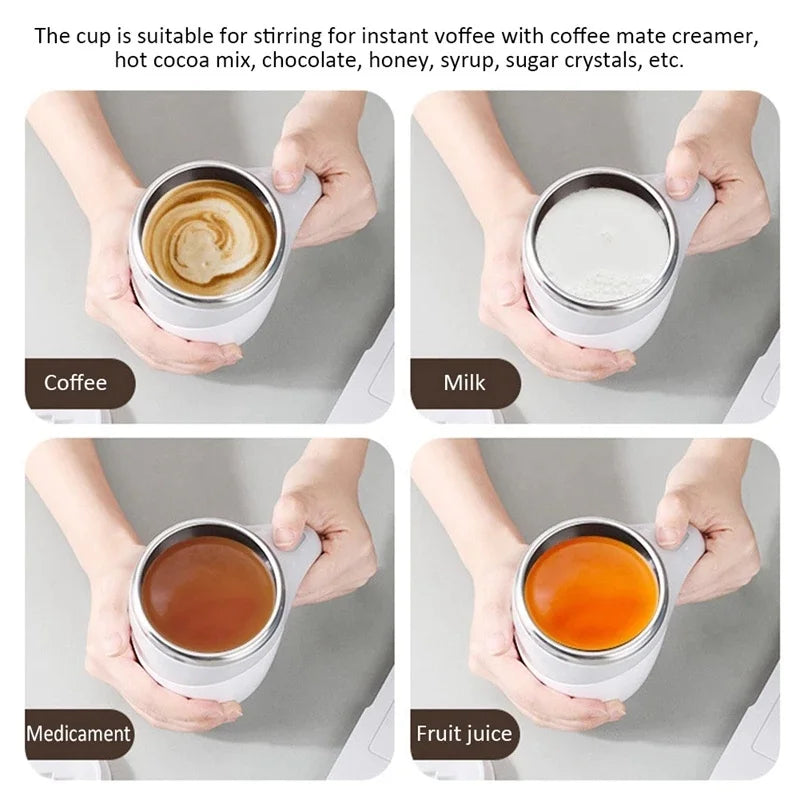 The cup is suitable for stirring for instant voffee with coffee mate creamer, hot cocoa mix, chocolate, honey, syrup, sugar crystals, etc.

Coffee

Milk

Medicament

Fruit juice